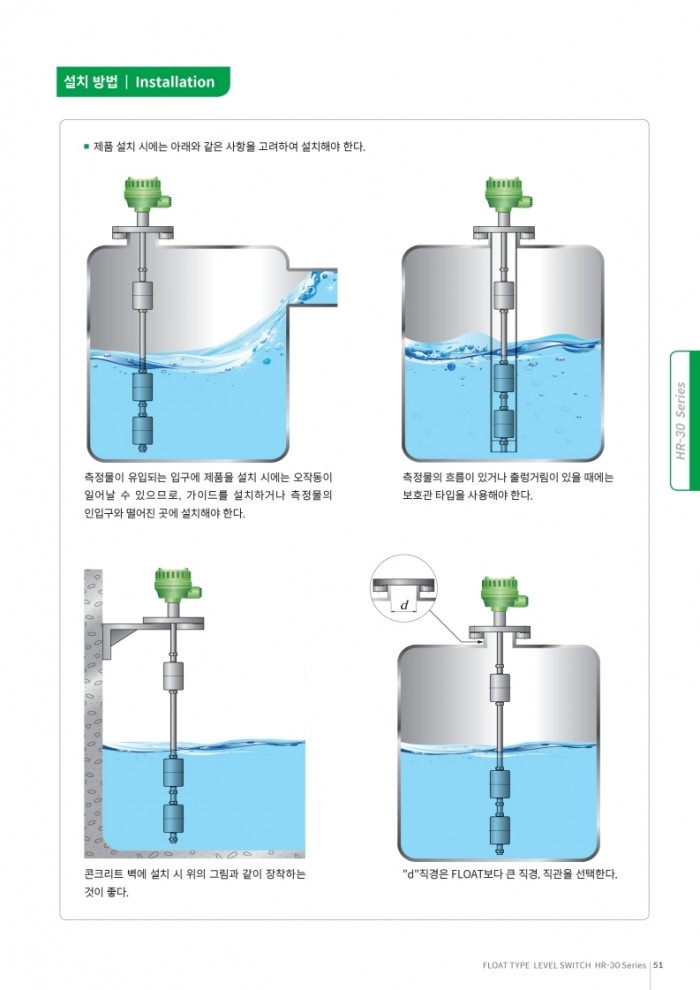 설치 방법 | Installation

■ 제품 설치 시에는 아래와 같은 사항을 고려하여 설치해야 한다.

측정물이 유입되는 입구에 제품을 설치 시에는 오작동이 일어날 수 있으므로, 가이드를 설치하거나 측정물의 인입구와 떨어진 곳에 설치해야 한다.

측정물의 흐름이 있거나 출렁거림이 있을 때에는 보호관 타입을 사용해야 한다.

HR-30 Series

d

콘크리트 벽에 설치 시 위의 그림과 같이 장착하는 것이 좋다.

"d"직경은 FLOAT보다 큰 직경, 직관을 선택한다.

FLOAT TYPE LEVEL SWITCH HR-30 Series | 51